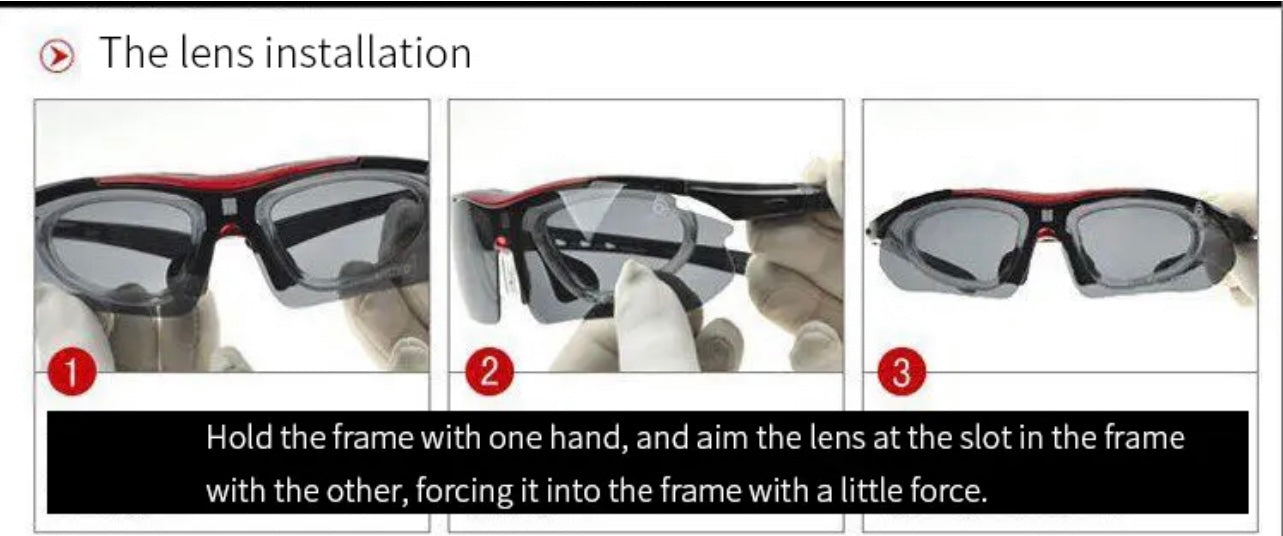 The lens installation

1

2

3

Hold the frame with one hand, and aim the lens at the slot in the frame with the other, forcing it into the frame with a little force.